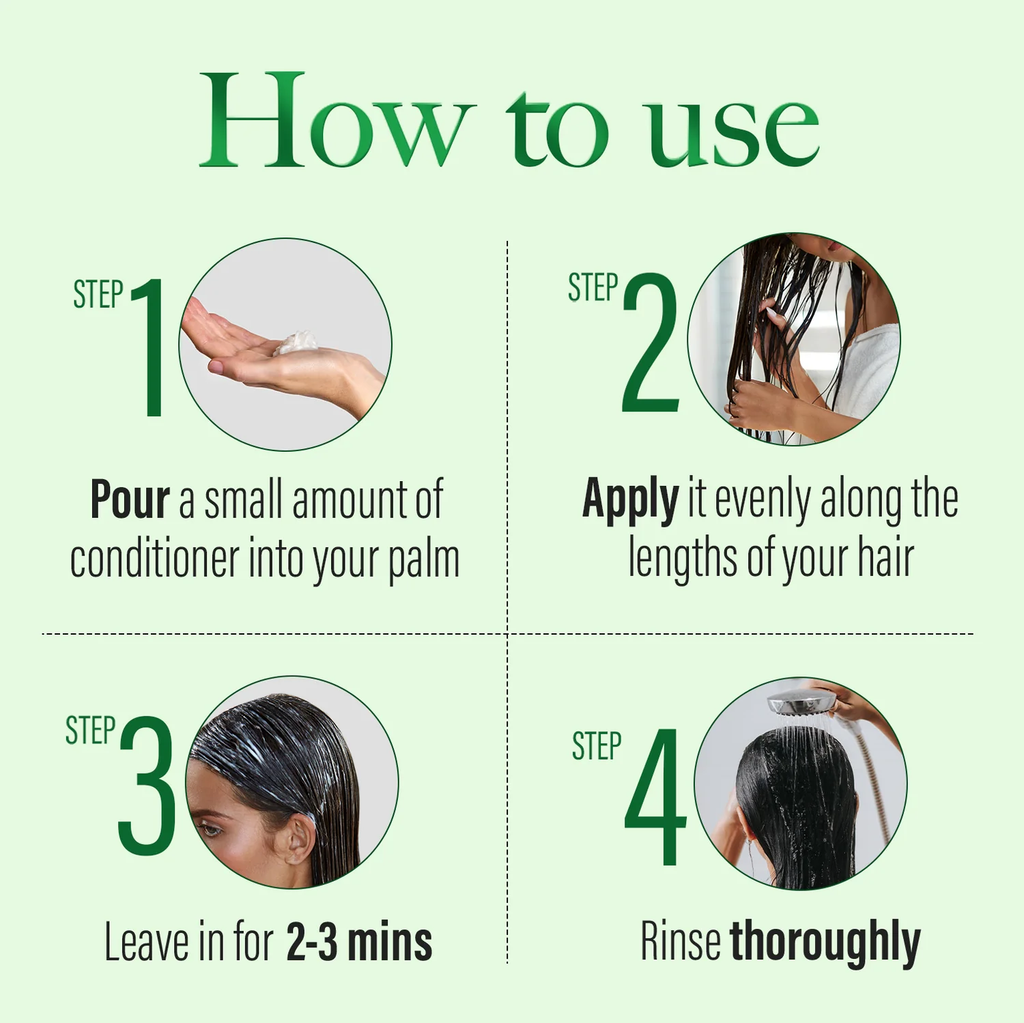 How to use

STEP 1

Pour a small amount of conditioner into your palm

STEP 2

Apply it evenly along the lengths of your hair

STEP 3

Leave in for 2-3 mins

STEP 4

Rinse thoroughly