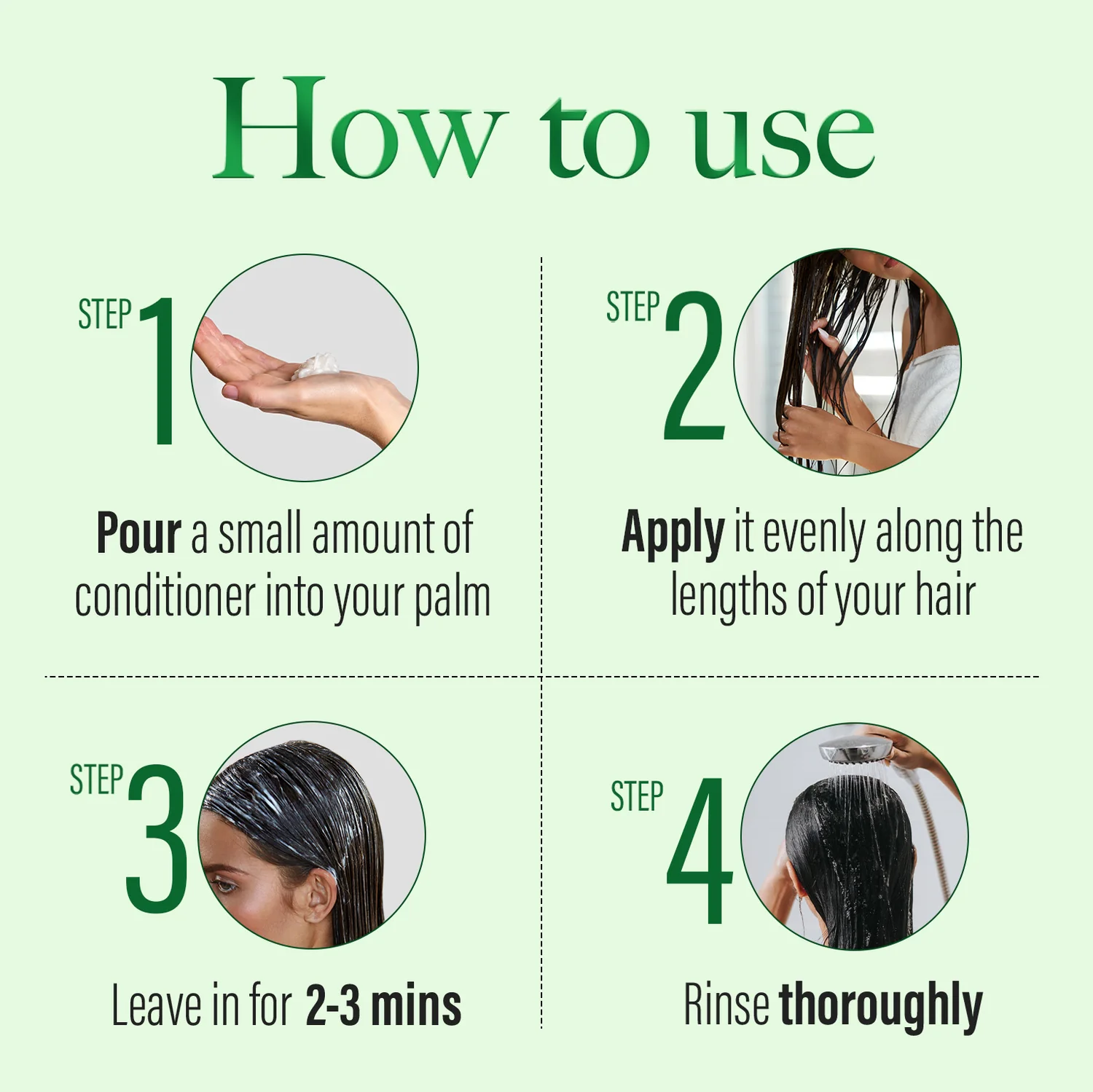 How to use

STEP 1

Pour a small amount of conditioner into your palm

STEP 2

Apply it evenly along the lengths of your hair

STEP 3

Leave in for 2-3 mins

STEP 4

Rinse thoroughly